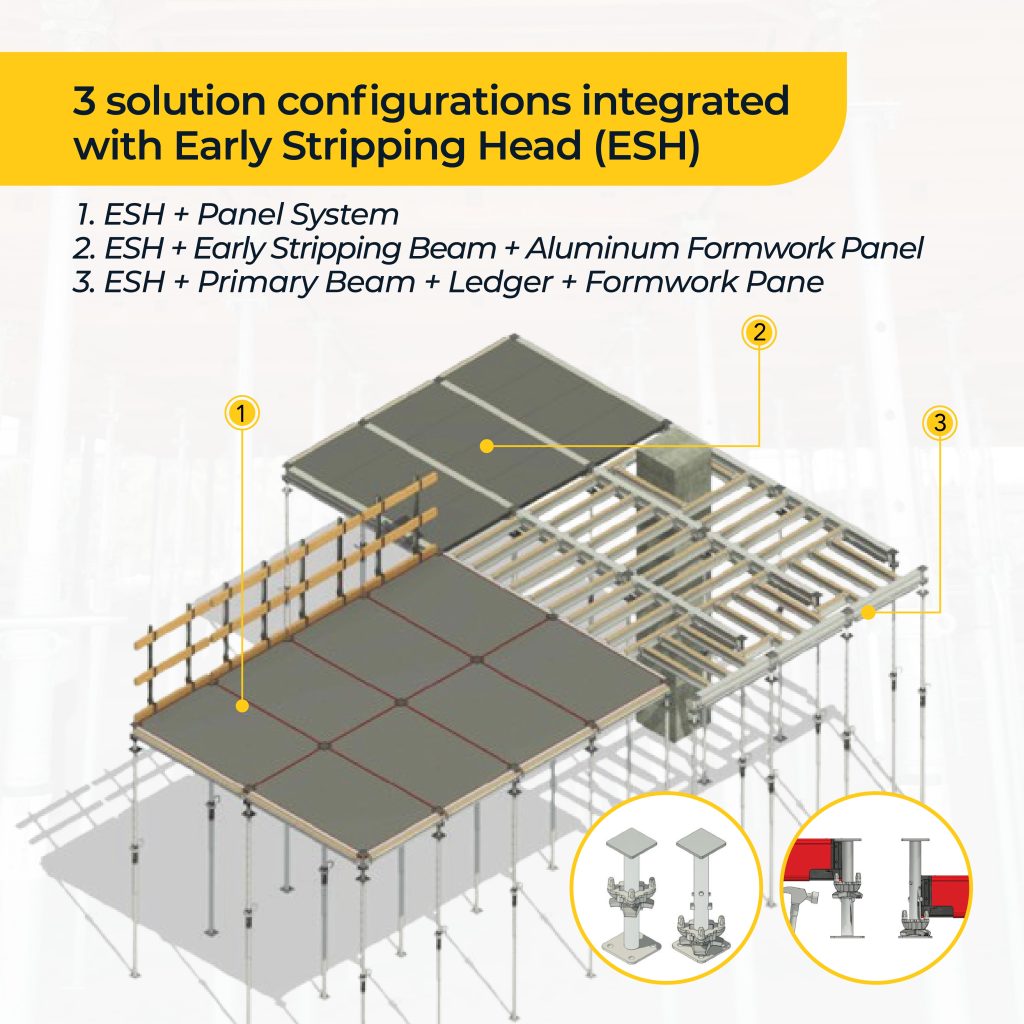 3 solution configurations integrated with Early Stripping Head (ESH)

1. ESH + Panel System
2. ESH + Early Stripping Beam + Aluminum Formwork Panel
3. ESH + Primary Beam + Ledger + Formwork Pane

2

1

3